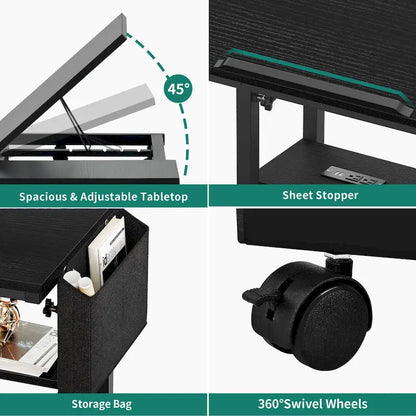 45°

Spacious & Adjustable Tabletop

Sheet Stopper

Storage Bag

360°Swivel Wheels